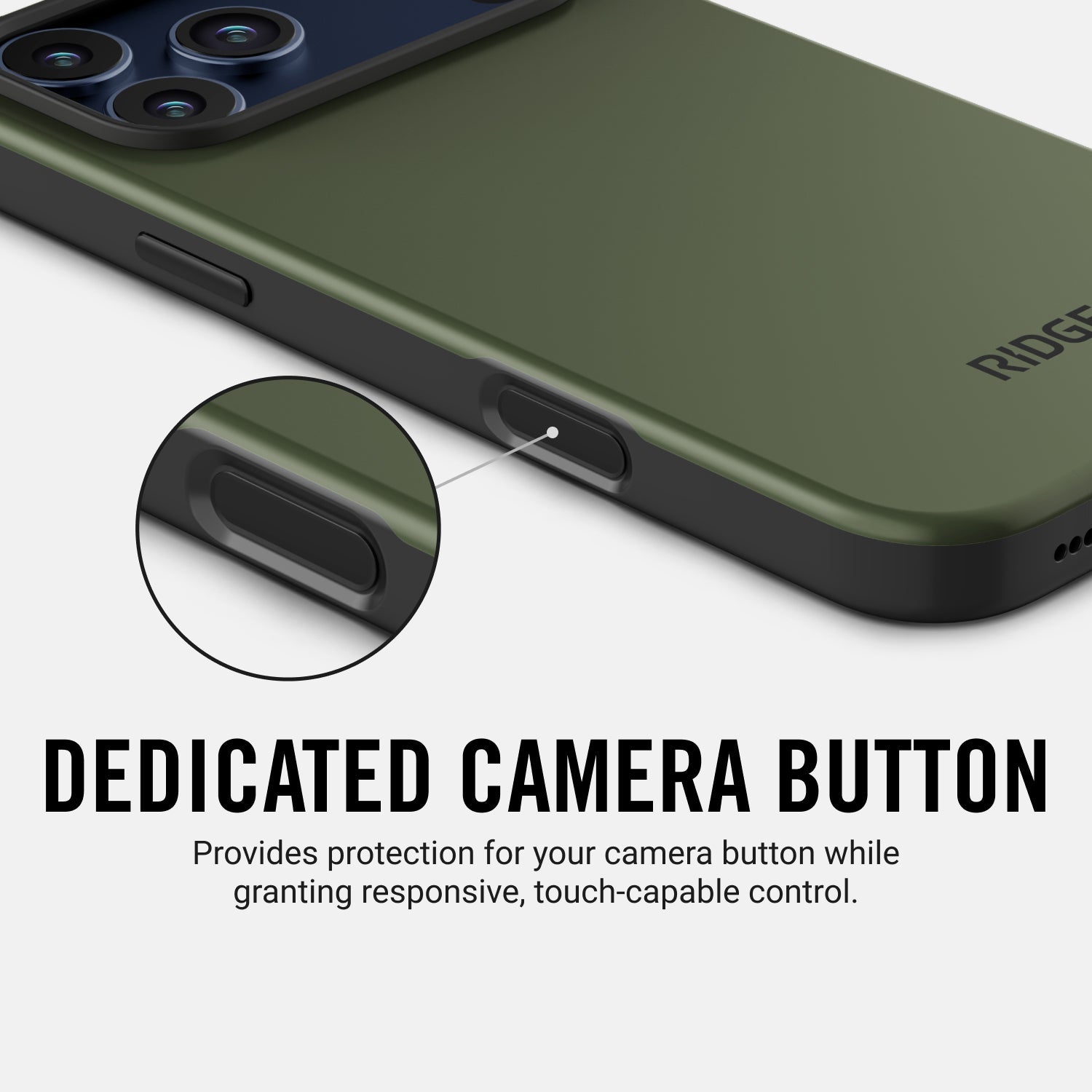 RIDGE

DEDICATED CAMERA BUTTON

Provides protection for your camera button while granting responsive, touch-capable control.